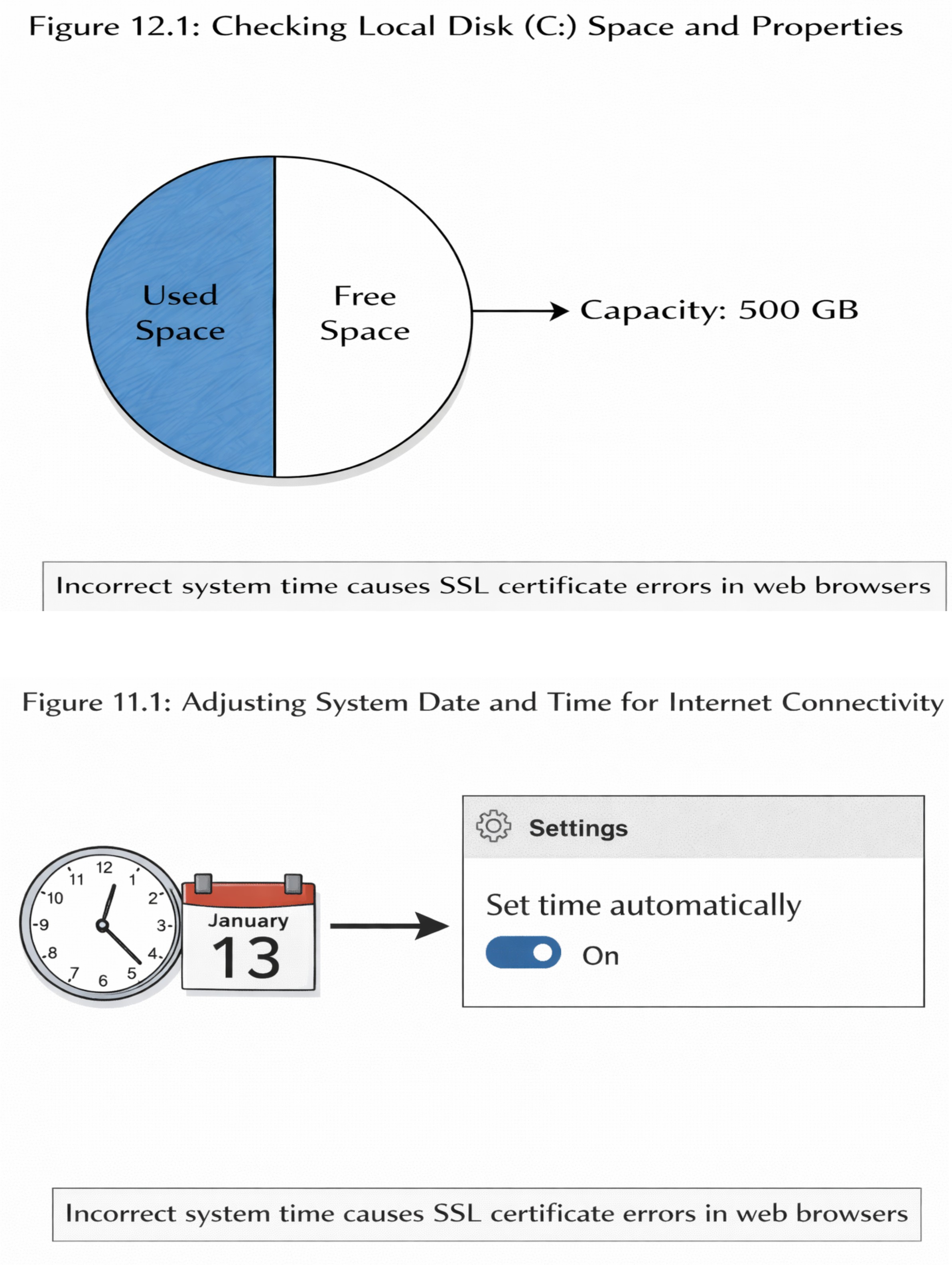 Figure 12.1: Checking Local Disk (C:) Space and Properties

Used Space

Free Space

Capacity: 500 GB

Incorrect system time causes SSL certificate errors in web browsers

Figure 11.1: Adjusting System Date and Time for Internet Connectivity

12
1
2
3
4
5
6
7
8
9
10
11

January
13

Settings

Set time automatically

On

Incorrect system time causes SSL certificate errors in web browsers